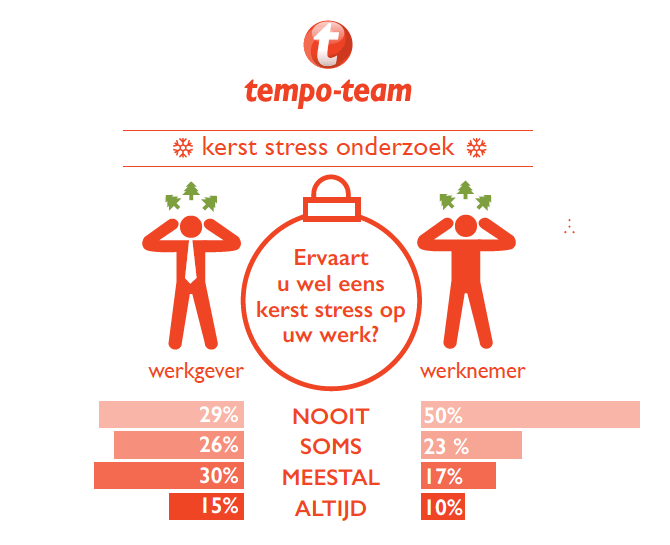 t

tempo-team

kerst stress onderzoek

Ervaart u wel eens kerst stress op uw werk?

werkgever

werknemer

| werkgever | | werknemer |
|---|---|---|
| 29% | NOOIT | 50% |
| 26% | SOMS | 23 % |
| 30% | MEESTAL | 17% |
| 15% | ALTIJD | 10% |